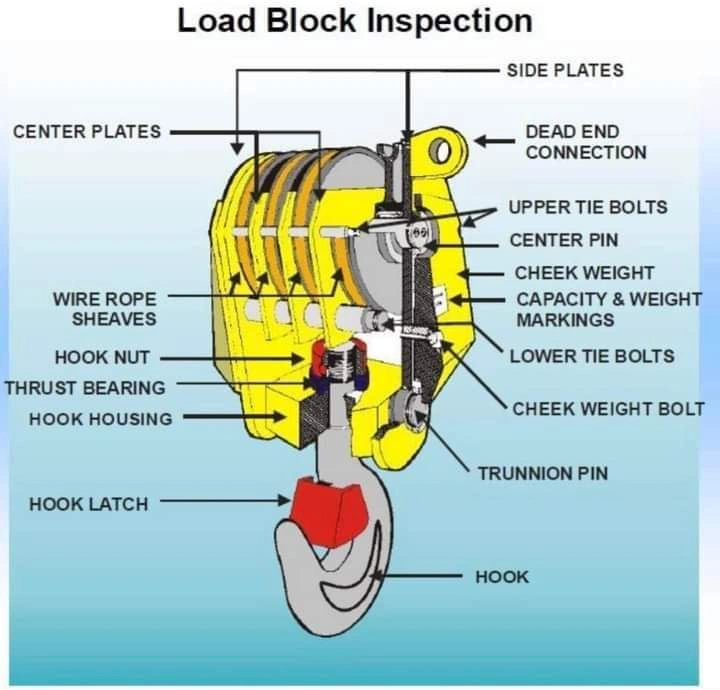 Load Block Inspection

SIDE PLATES

CENTER PLATES

DEAD END CONNECTION

UPPER TIE BOLTS

CENTER PIN

CHEEK WEIGHT

WIRE ROPE SHEAVES

CAPACITY & WEIGHT MARKINGS

HOOK NUT

LOWER TIE BOLTS

THRUST BEARING

HOOK HOUSING

CHEEK WEIGHT BOLT

TRUNNION PIN

HOOK LATCH

HOOK