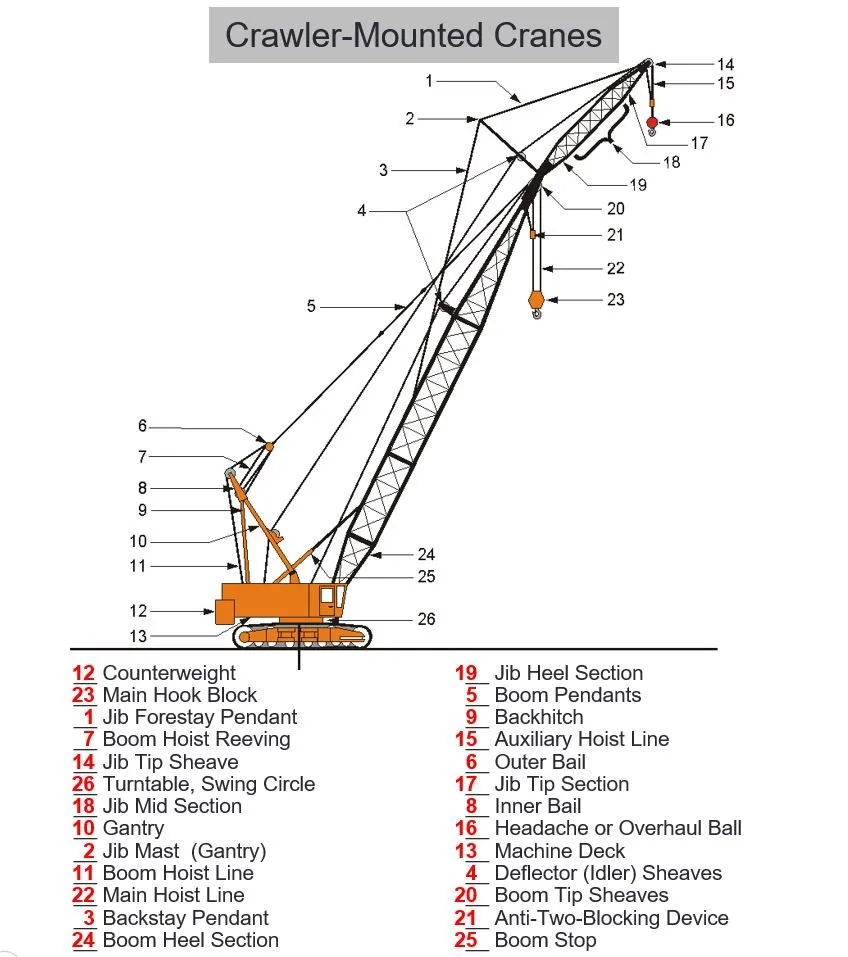 Crawler-Mounted Cranes

1
2
3
4
5
6
7
8
9
10
11
12
13
14
15
16
17
18
19
20
21
22
23
24
25
26

12 Counterweight
23 Main Hook Block
1 Jib Forestay Pendant
7 Boom Hoist Reeving
14 Jib Tip Sheave
26 Turntable, Swing Circle
18 Jib Mid Section
10 Gantry
2 Jib Mast (Gantry)
11 Boom Hoist Line
22 Main Hoist Line
3 Backstay Pendant
24 Boom Heel Section

19 Jib Heel Section
5 Boom Pendants
9 Backhitch
15 Auxiliary Hoist Line
6 Outer Bail
17 Jib Tip Section
8 Inner Bail
16 Headache or Overhaul Ball
13 Machine Deck
4 Deflector (Idler) Sheaves
20 Boom Tip Sheaves
21 Anti-Two-Blocking Device
25 Boom Stop