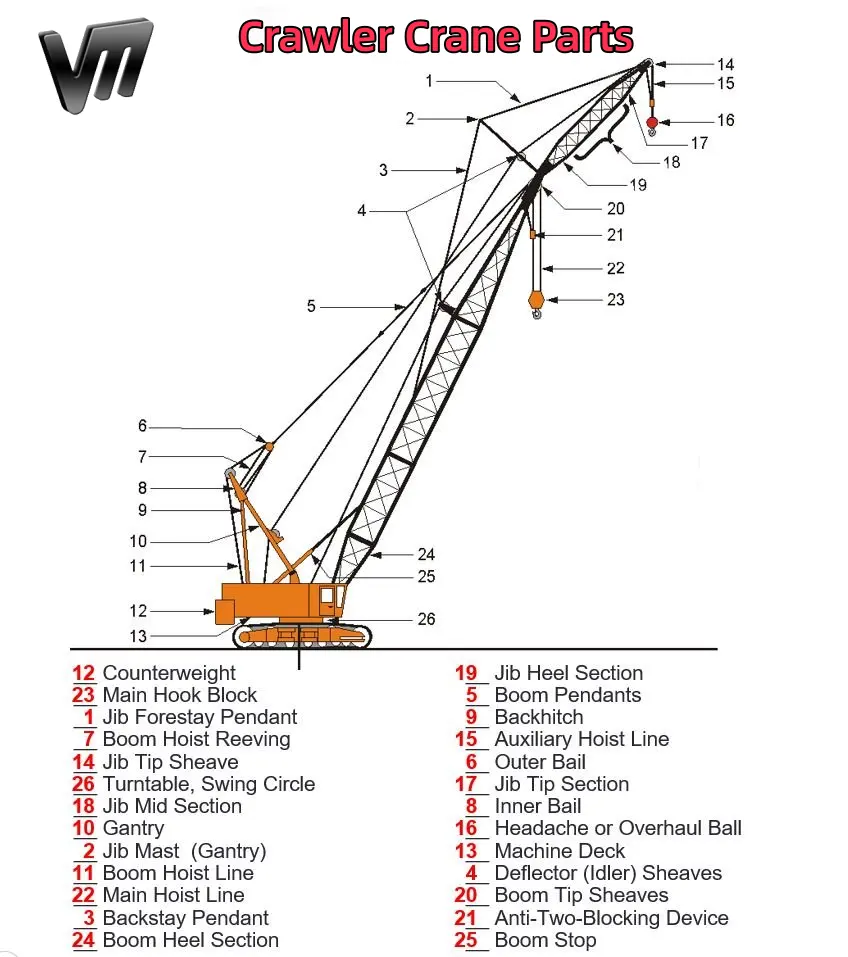 Crawler Crane Parts

1
2
3
4
5
6
7
8
9
10
11
12
13
14
15
16
17
18
19
20
21
22
23
24
25
26

12 Counterweight
23 Main Hook Block
1 Jib Forestay Pendant
7 Boom Hoist Reeving
14 Jib Tip Sheave
26 Turntable, Swing Circle
18 Jib Mid Section
10 Gantry
2 Jib Mast (Gantry)
11 Boom Hoist Line
22 Main Hoist Line
3 Backstay Pendant
24 Boom Heel Section

19 Jib Heel Section
5 Boom Pendants
9 Backhitch
15 Auxiliary Hoist Line
6 Outer Bail
17 Jib Tip Section
8 Inner Bail
16 Headache or Overhaul Ball
13 Machine Deck
4 Deflector (Idler) Sheaves
20 Boom Tip Sheaves
21 Anti-Two-Blocking Device
25 Boom Stop